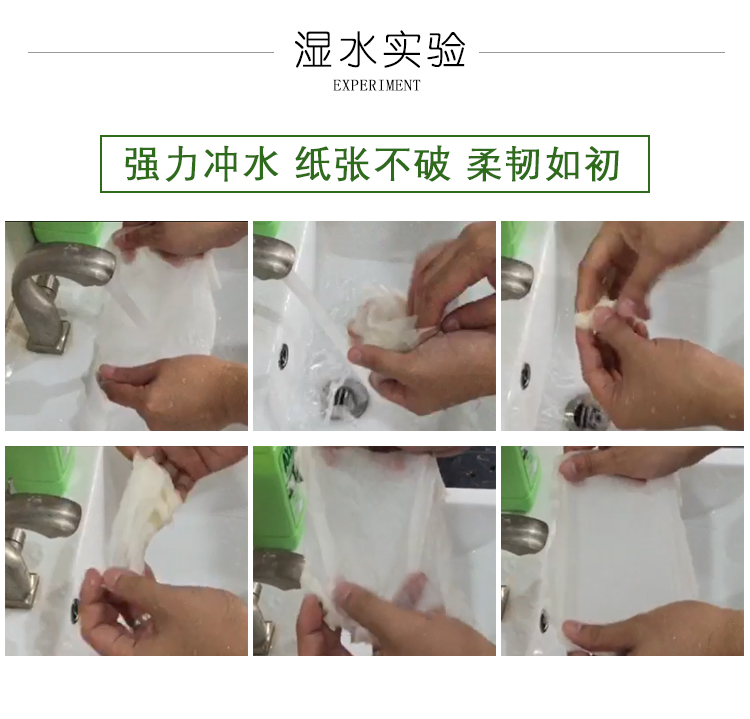 湿水实验
EXPERIMENT

强力冲水 纸张不破 柔韧如初